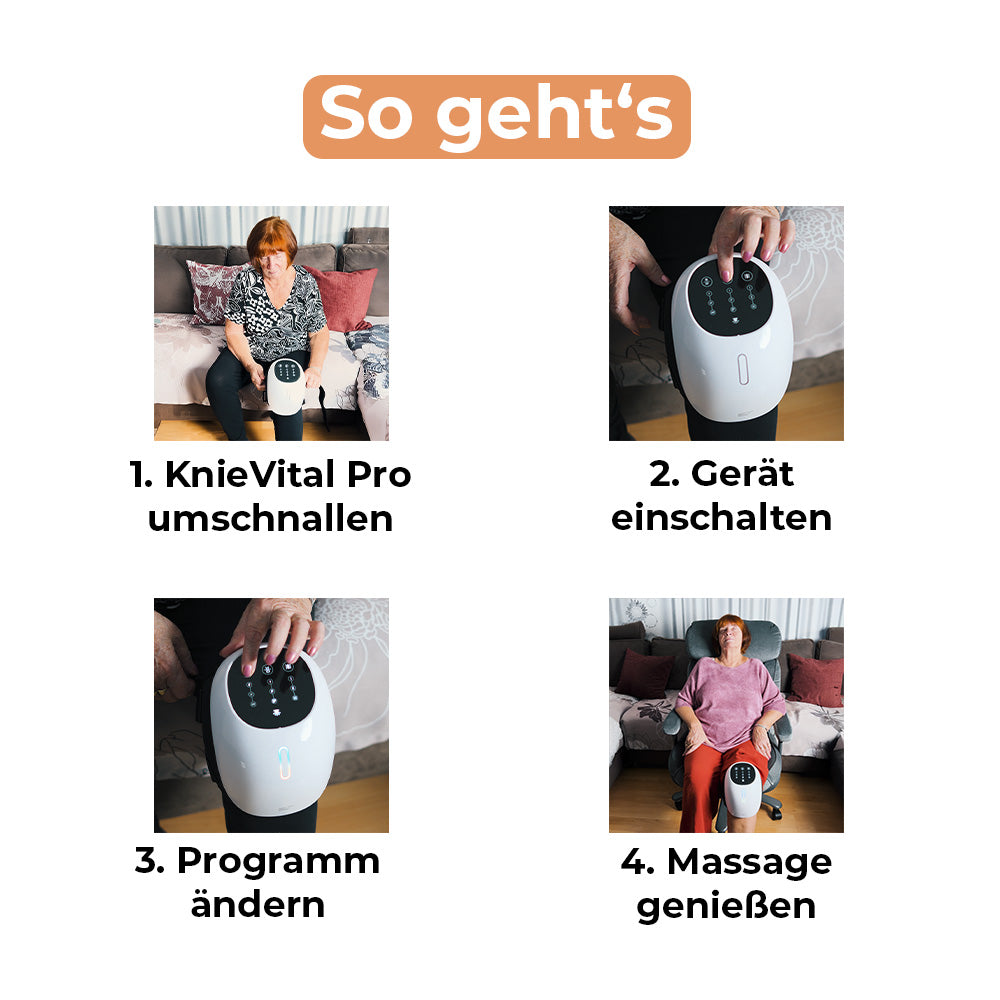 So geht‘s

1. KnieVital Pro umschnallen

2. Gerät einschalten

3. Programm ändern

4. Massage genießen